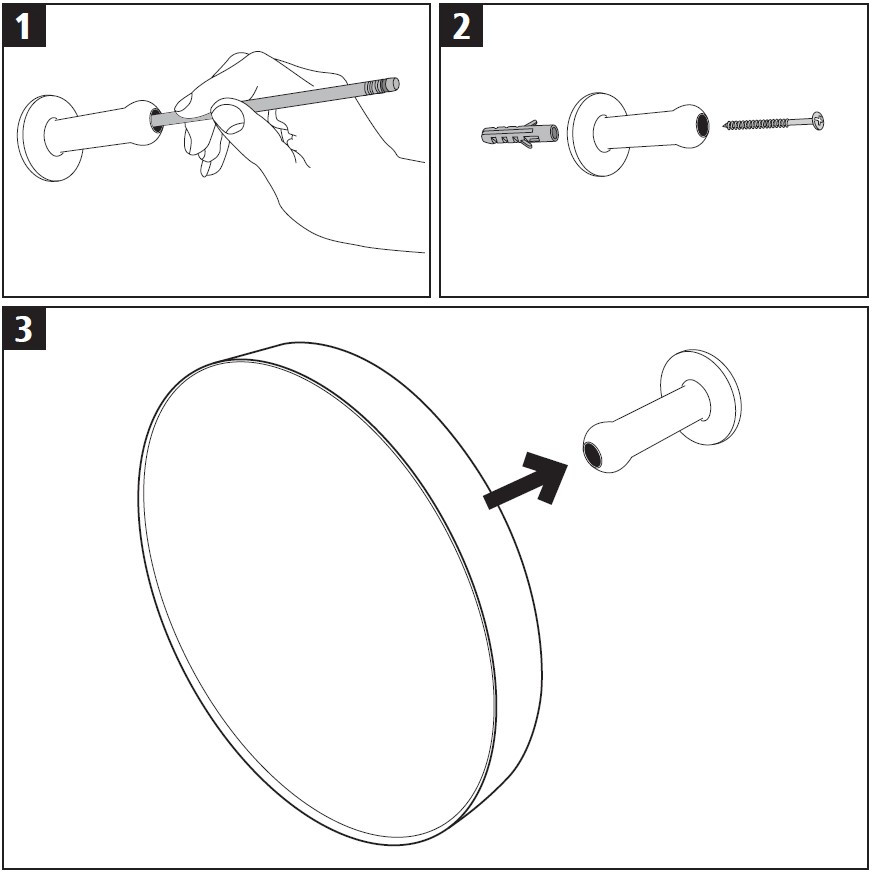 1

2

3