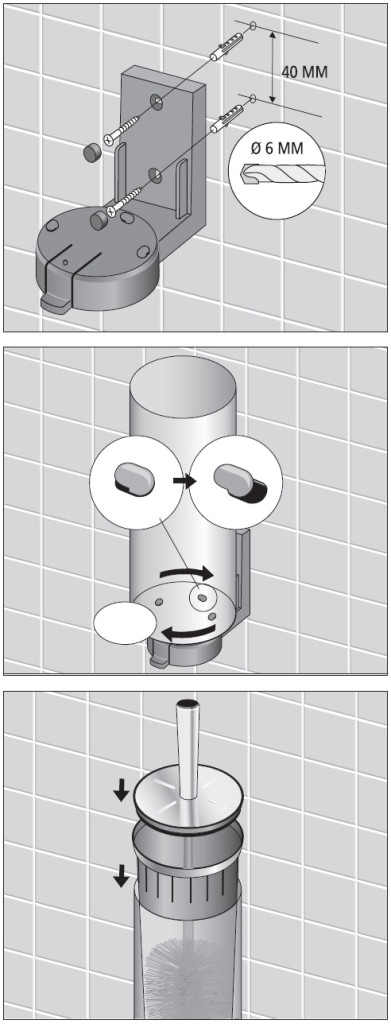 40 MM
Ø 6 MM