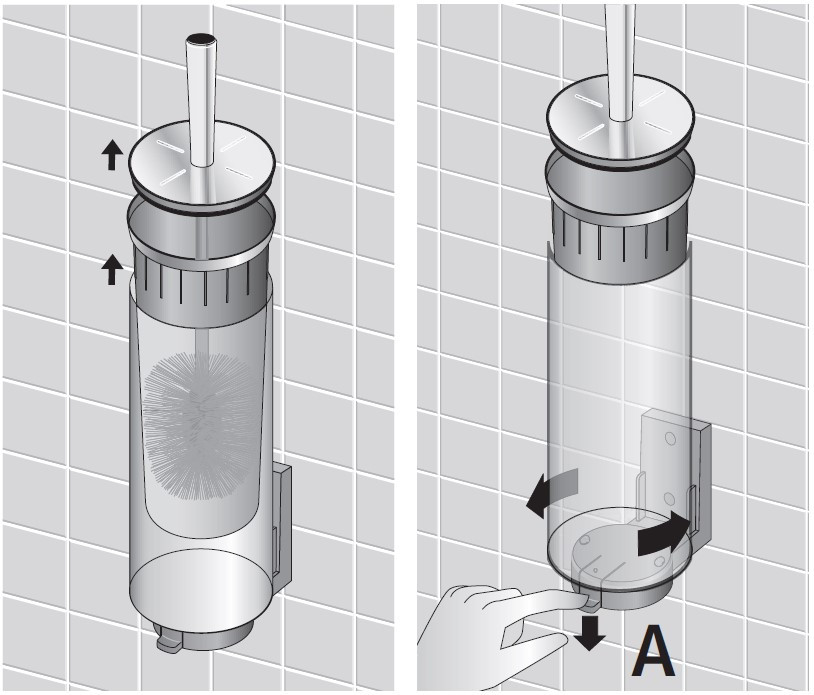 A